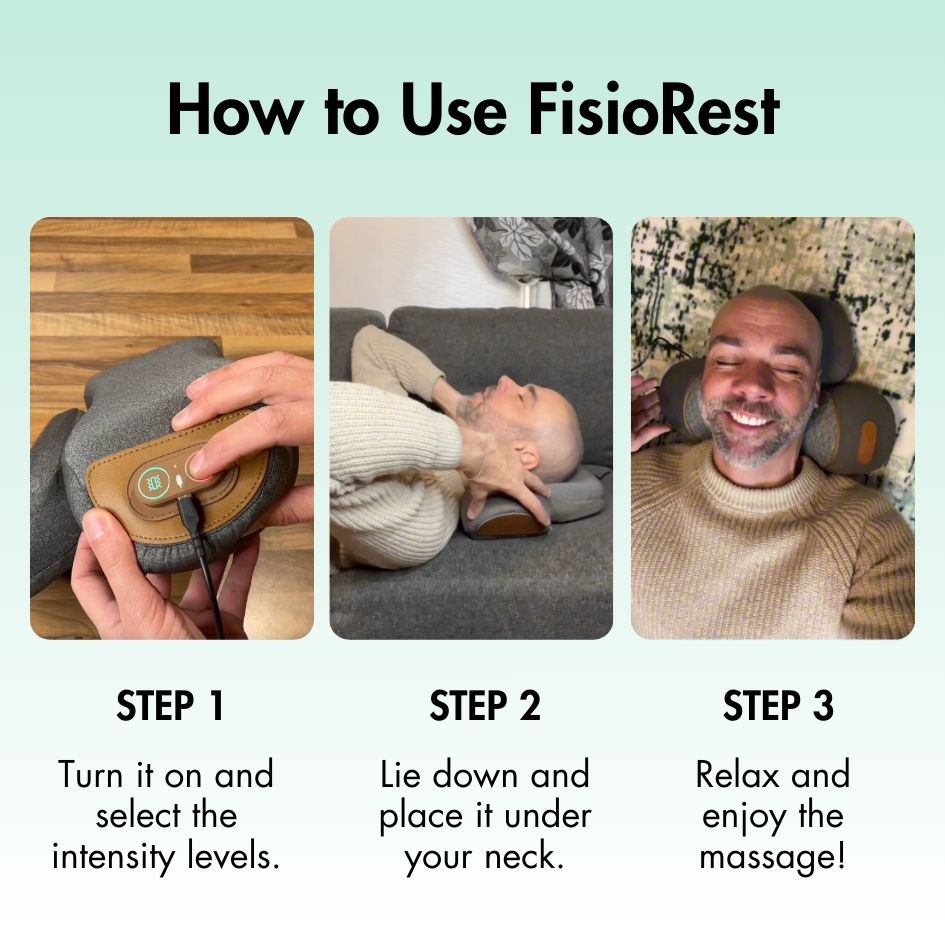 How to Use FisioRest

STEP 1

Turn it on and select the intensity levels.

STEP 2

Lie down and place it under your neck.

STEP 3

Relax and enjoy the massage!